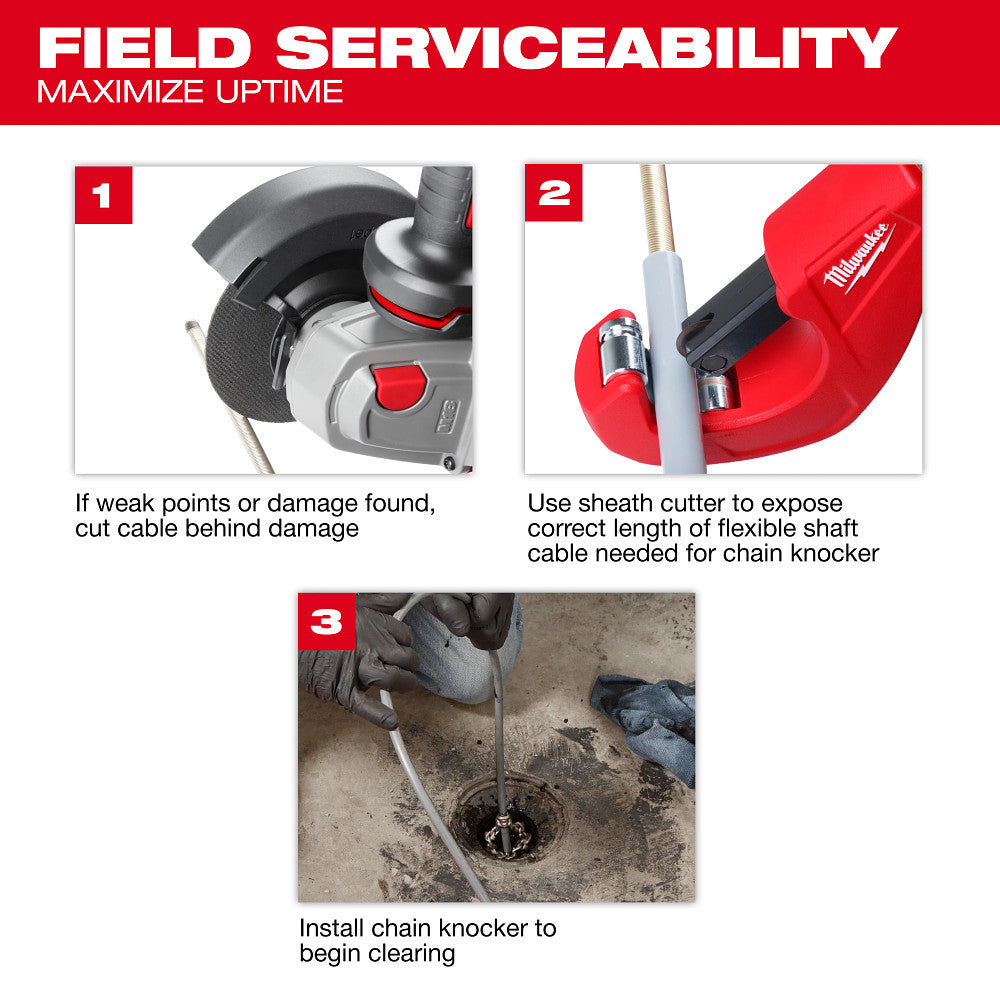 FIELD SERVICEABILITY
MAXIMIZE UPTIME

1

If weak points or damage found, cut cable behind damage

2

Milwaukee

Use sheath cutter to expose correct length of flexible shaft cable needed for chain knocker

3

Install chain knocker to begin clearing