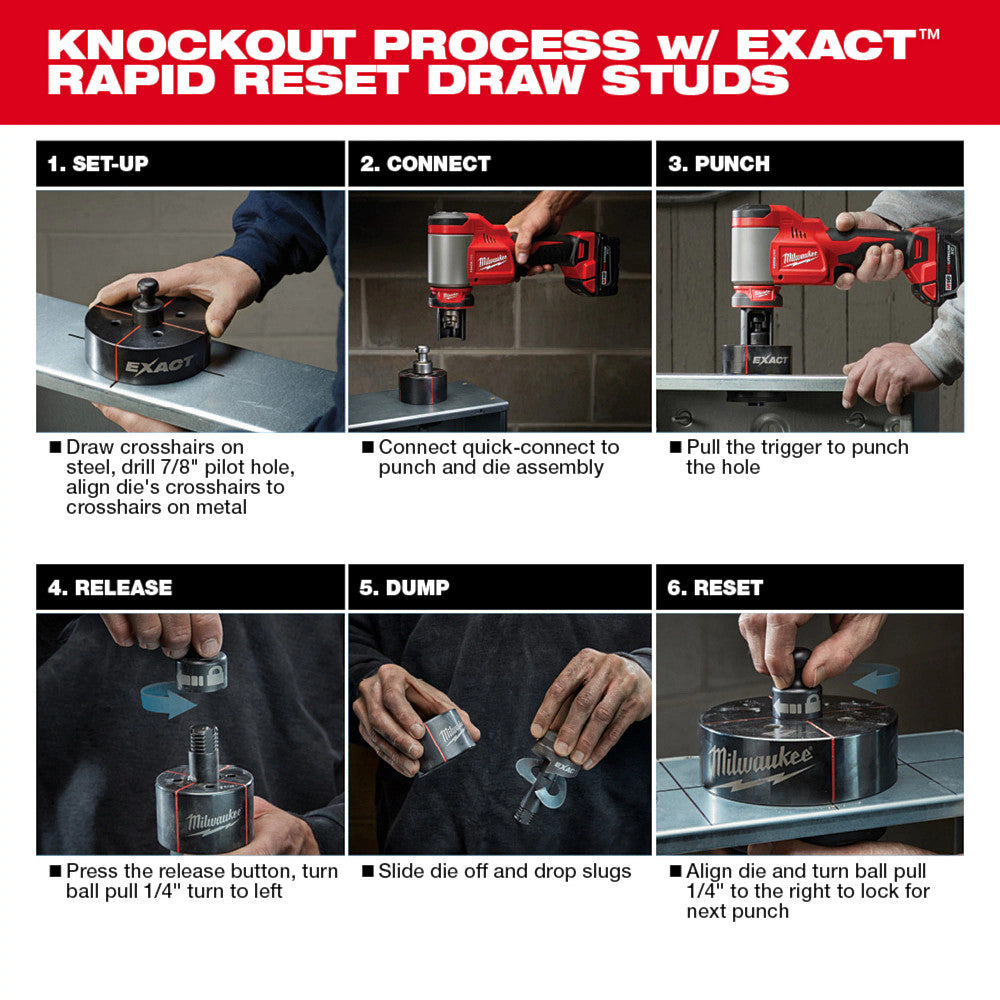 KNOCKOUT PROCESS w/ EXACT™ RAPID RESET DRAW STUDS

1. SET-UP

EXACT

■ Draw crosshairs on steel, drill 7/8" pilot hole, align die's crosshairs to crosshairs on metal

2. CONNECT

Milwaukee

■ Connect quick-connect to punch and die assembly

3. PUNCH

Milwaukee

EXACT

■ Pull the trigger to punch the hole

4. RELEASE

Milwaukee

■ Press the release button, turn ball pull 1/4" turn to left

5. DUMP

Milwaukee

EXACT

■ Slide die off and drop slugs

6. RESET

Milwaukee

■ Align die and turn ball pull 1/4" to the right to lock for next punch