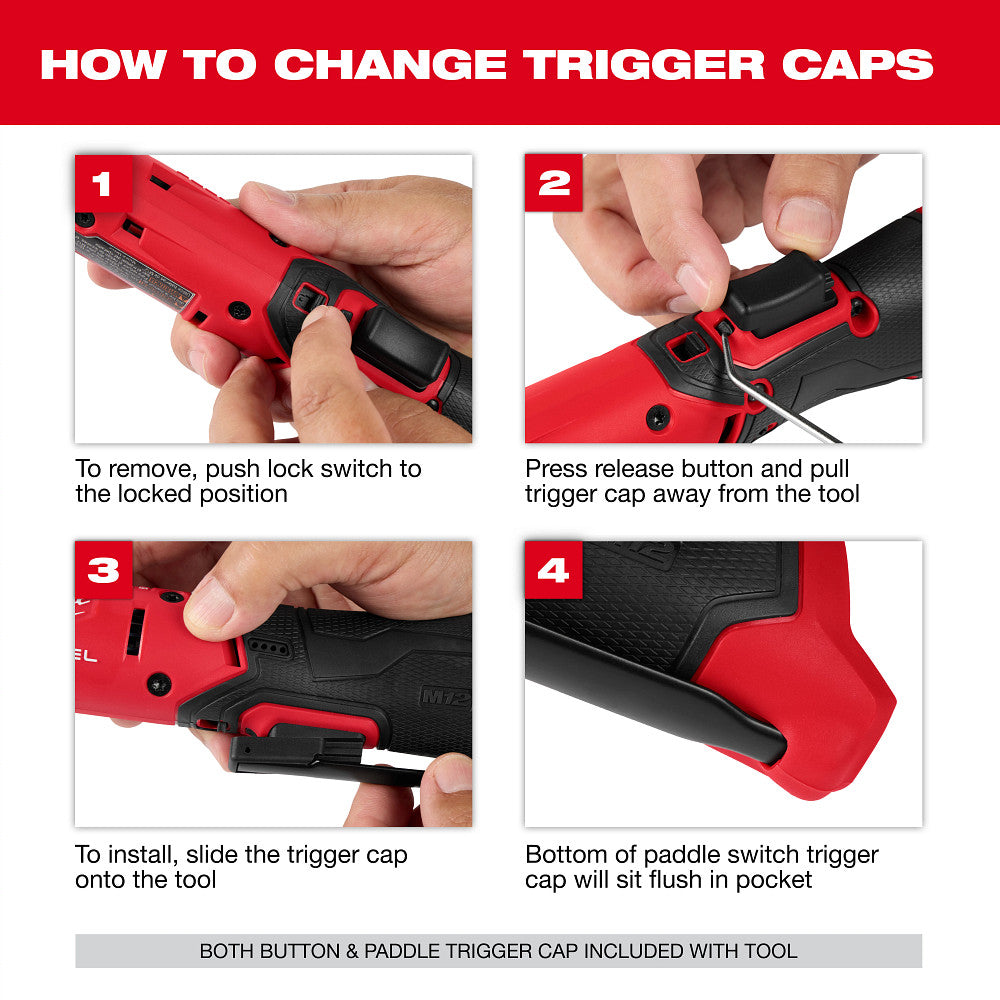 HOW TO CHANGE TRIGGER CAPS

1

To remove, push lock switch to the locked position

2

Press release button and pull trigger cap away from the tool

3

EL

M12

To install, slide the trigger cap onto the tool

4

Bottom of paddle switch trigger cap will sit flush in pocket

BOTH BUTTON & PADDLE TRIGGER CAP INCLUDED WITH TOOL