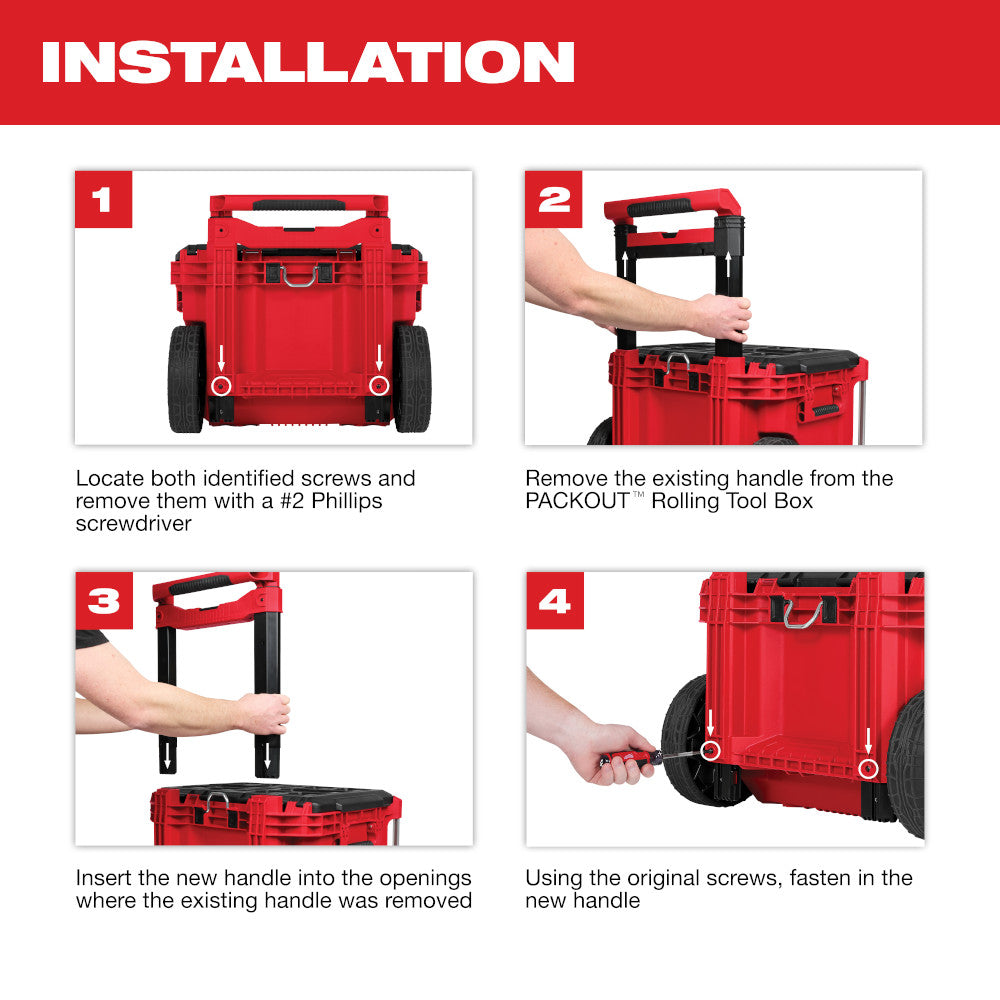 INSTALLATION

1

Locate both identified screws and remove them with a #2 Phillips screwdriver

2

Remove the existing handle from the PACKOUT™ Rolling Tool Box

3

Insert the new handle into the openings where the existing handle was removed

4

Using the original screws, fasten in the new handle