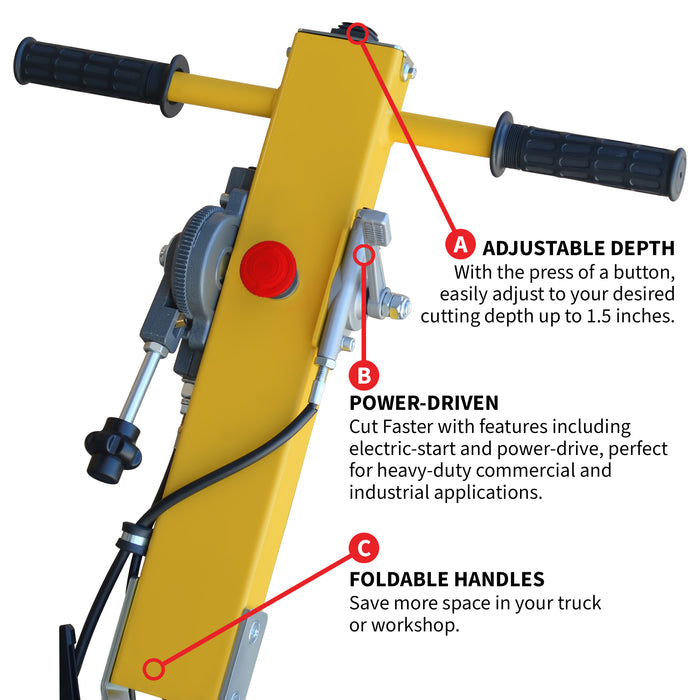 A ADJUSTABLE DEPTH
With the press of a button, easily adjust to your desired cutting depth up to 1.5 inches.

B POWER-DRIVEN
Cut Faster with features including electric-start and power-drive, perfect for heavy-duty commercial and industrial applications.

C FOLDABLE HANDLES
Save more space in your truck or workshop.