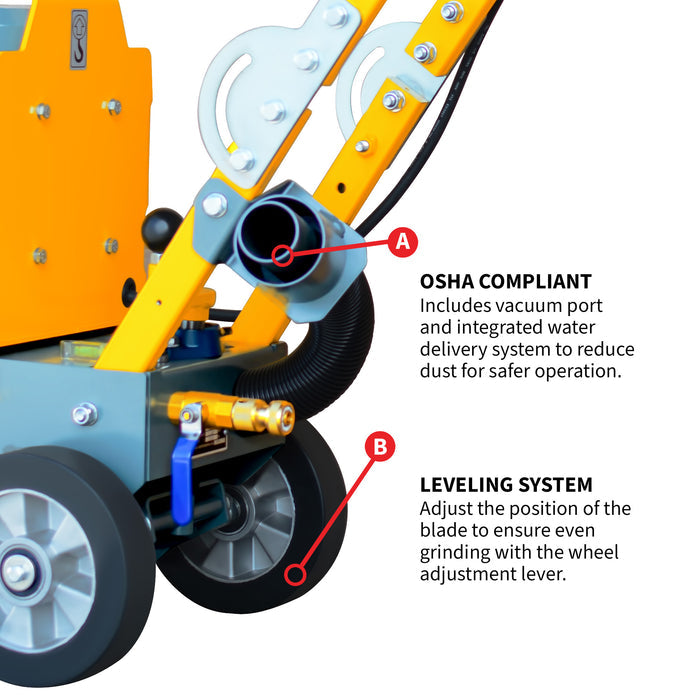 A

OSHA COMPLIANT
Includes vacuum port and integrated water delivery system to reduce dust for safer operation.

B

LEVELING SYSTEM
Adjust the position of the blade to ensure even grinding with the wheel adjustment lever.