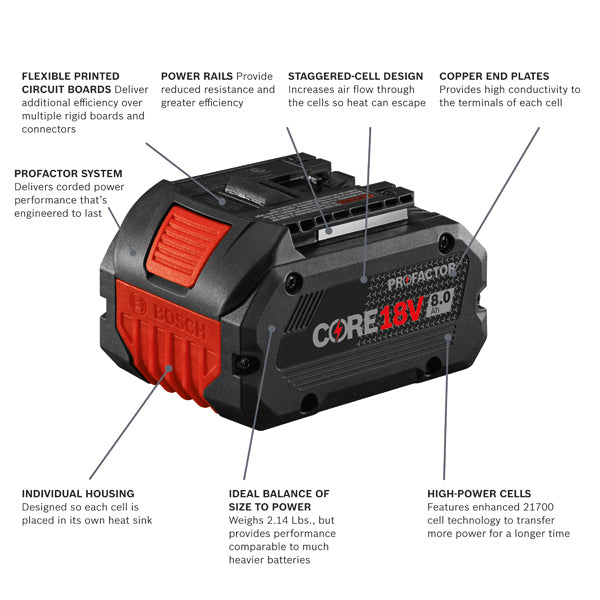 FLEXIBLE PRINTED CIRCUIT BOARDS Deliver additional efficiency over multiple rigid boards and connectors

POWER RAILS Provide reduced resistance and greater efficiency

STAGGERED-CELL DESIGN Increases air flow through the cells so heat can escape

COPPER END PLATES Provides high conductivity to the terminals of each cell

PROFACTOR SYSTEM Delivers corded power performance that's engineered to last

BOSCH

PROFACTOR

CORE18V 8.0 Ah

INDIVIDUAL HOUSING Designed so each cell is placed in its own heat sink

IDEAL BALANCE OF SIZE TO POWER Weighs 2.14 Lbs., but provides performance comparable to much heavier batteries

HIGH-POWER CELLS Features enhanced 21700 cell technology to transfer more power for a longer time