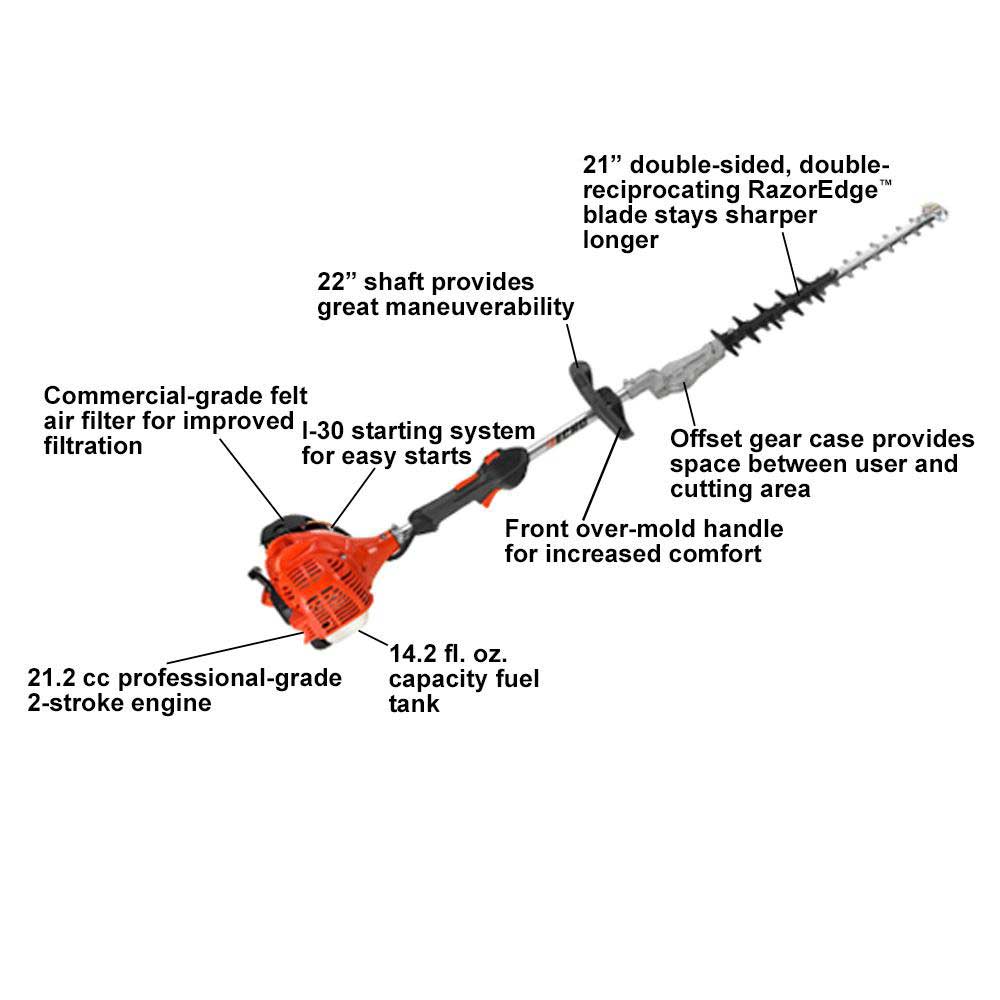 21” double-sided, double-reciprocating RazorEdge™ blade stays sharper longer

22” shaft provides great maneuverability

Commercial-grade felt air filter for improved filtration

I-30 starting system for easy starts

Offset gear case provides space between user and cutting area

Front over-mold handle for increased comfort

21.2 cc professional-grade 2-stroke engine

14.2 fl. oz. capacity fuel tank