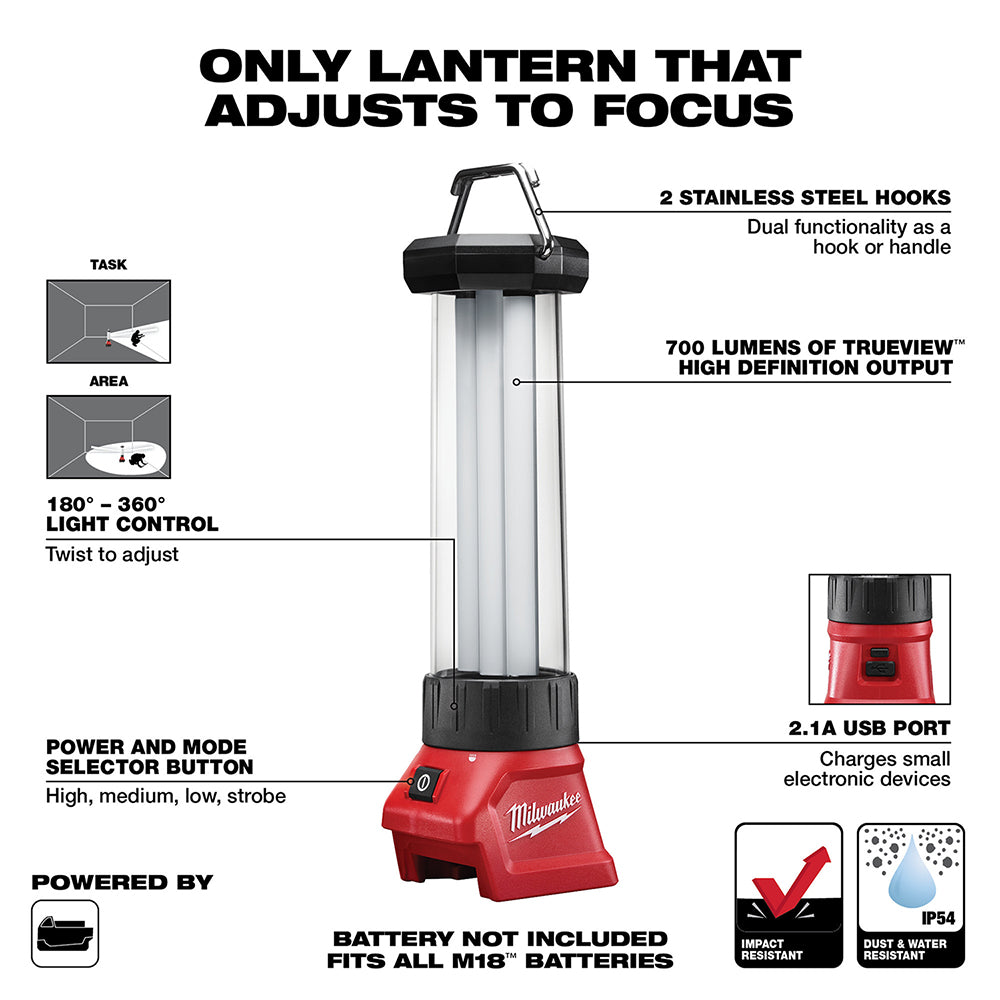 ONLY LANTERN THAT ADJUSTS TO FOCUS

TASK

AREA

180° – 360° LIGHT CONTROL
Twist to adjust

POWER AND MODE SELECTOR BUTTON
High, medium, low, strobe

POWERED BY

2 STAINLESS STEEL HOOKS
Dual functionality as a hook or handle

700 LUMENS OF TRUEVIEW™ HIGH DEFINITION OUTPUT

2.1A USB PORT
Charges small electronic devices

Milwaukee

BATTERY NOT INCLUDED
FITS ALL M18™ BATTERIES

IMPACT RESISTANT

IP54
DUST & WATER RESISTANT