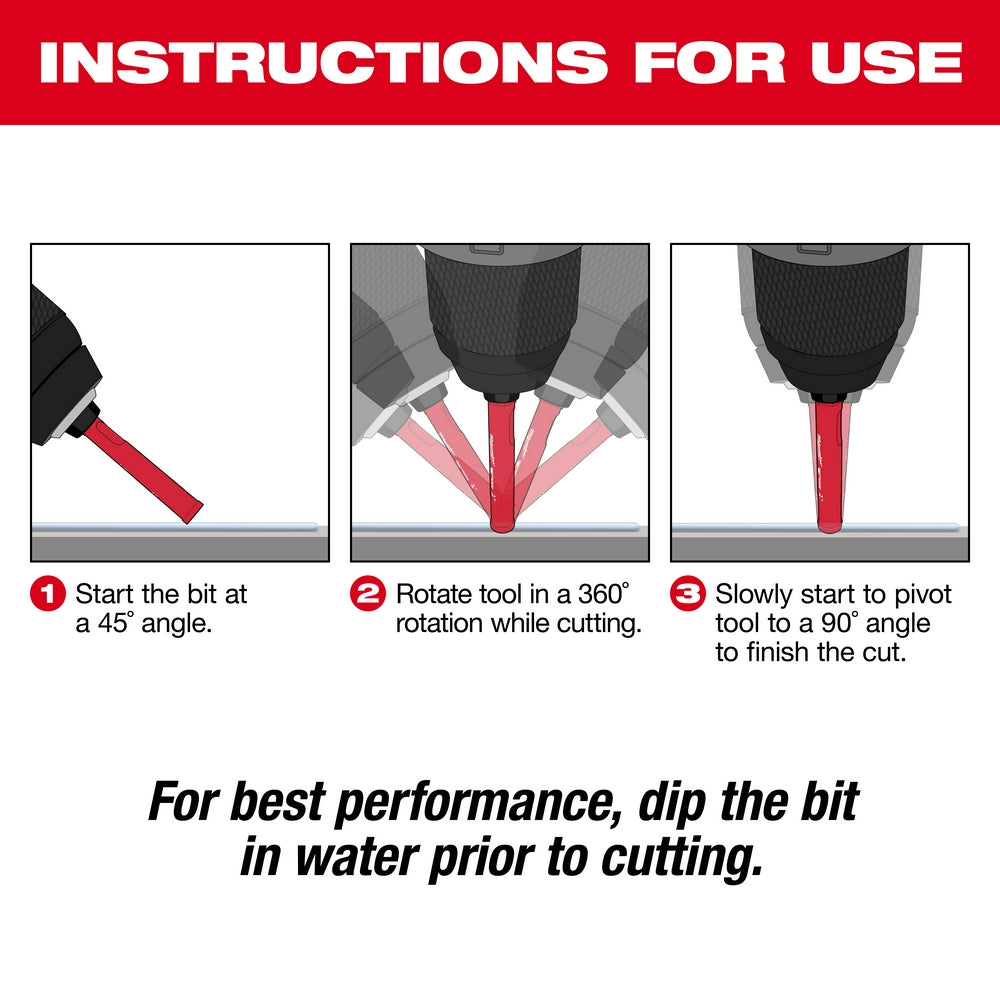 INSTRUCTIONS FOR USE

1 Start the bit at a 45° angle.

2 Rotate tool in a 360° rotation while cutting.

3 Slowly start to pivot tool to a 90° angle to finish the cut.

For best performance, dip the bit in water prior to cutting.