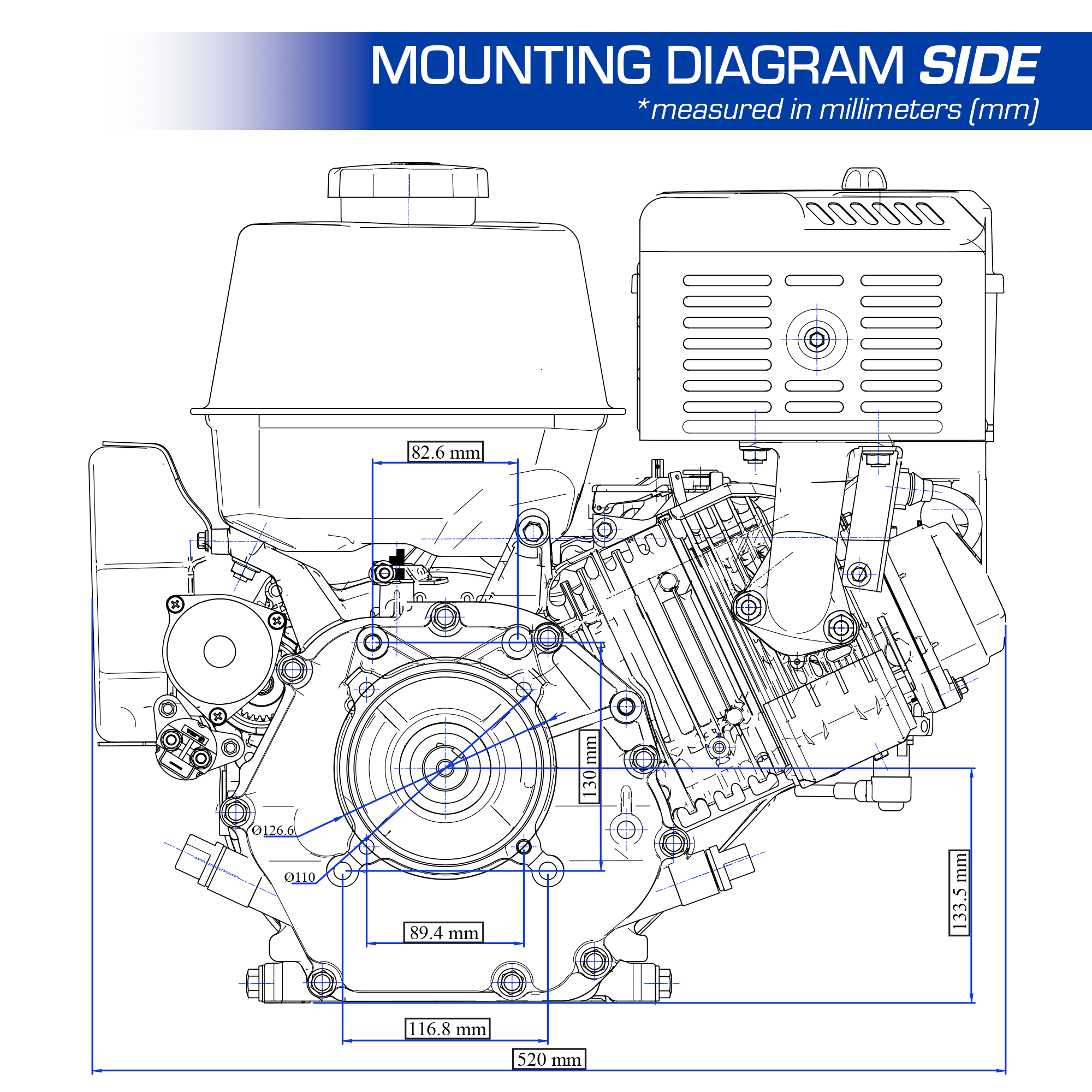 MOUNTING DIAGRAM SIDE
*measured in millimeters (mm)

82.6 mm

130 mm

Ø126.6

Ø110

89.4 mm

133.5 mm

116.8 mm

520 mm