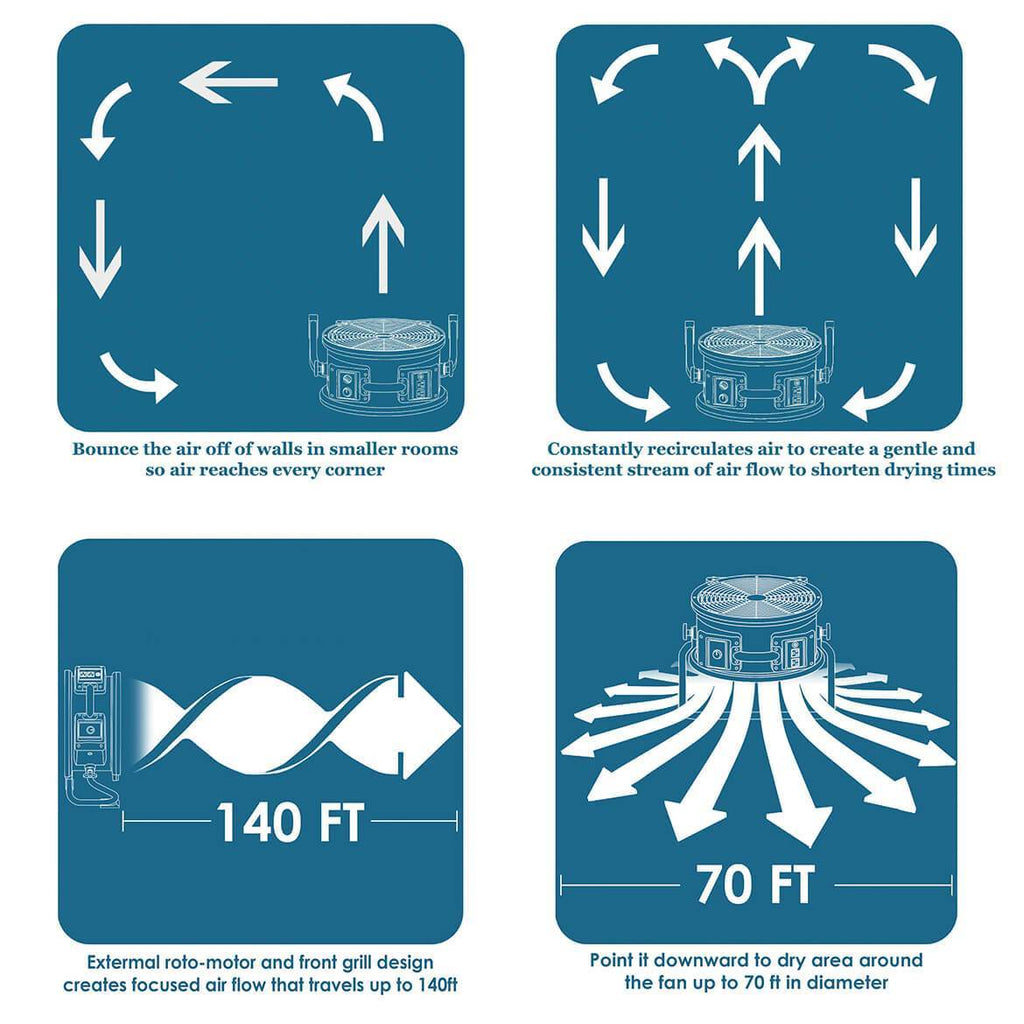 Bounce the air off of walls in smaller rooms so air reaches every corner

Constantly recirculates air to create a gentle and consistent stream of air flow to shorten drying times

140 FT

Extermal roto-motor and front grill design creates focused air flow that travels up to 140ft

70 FT

Point it downward to dry area around the fan up to 70 ft in diameter